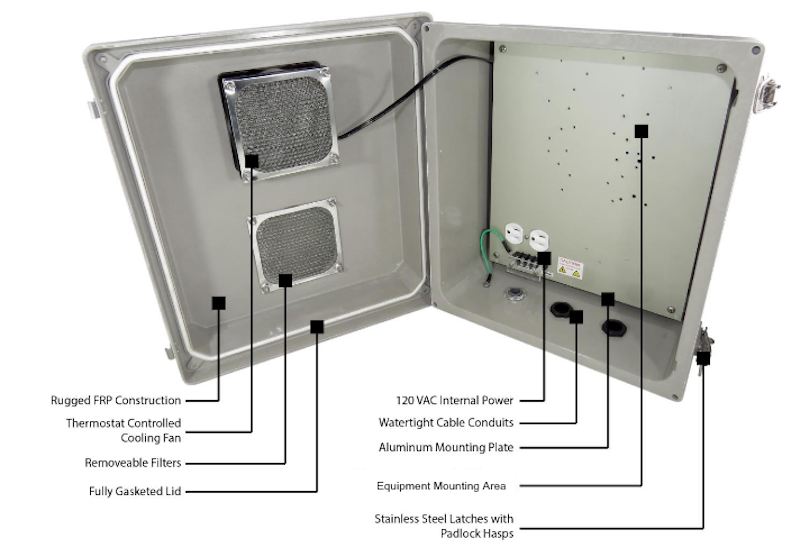 Rugged FRP Construction

Thermostat Controlled Cooling Fan

Removeable Filters

Fully Gasketed Lid

120 VAC Internal Power

Watertight Cable Conduits

Aluminum Mounting Plate

Equipment Mounting Area

Stainless Steel Latches with Padlock Hasps

CAUTION